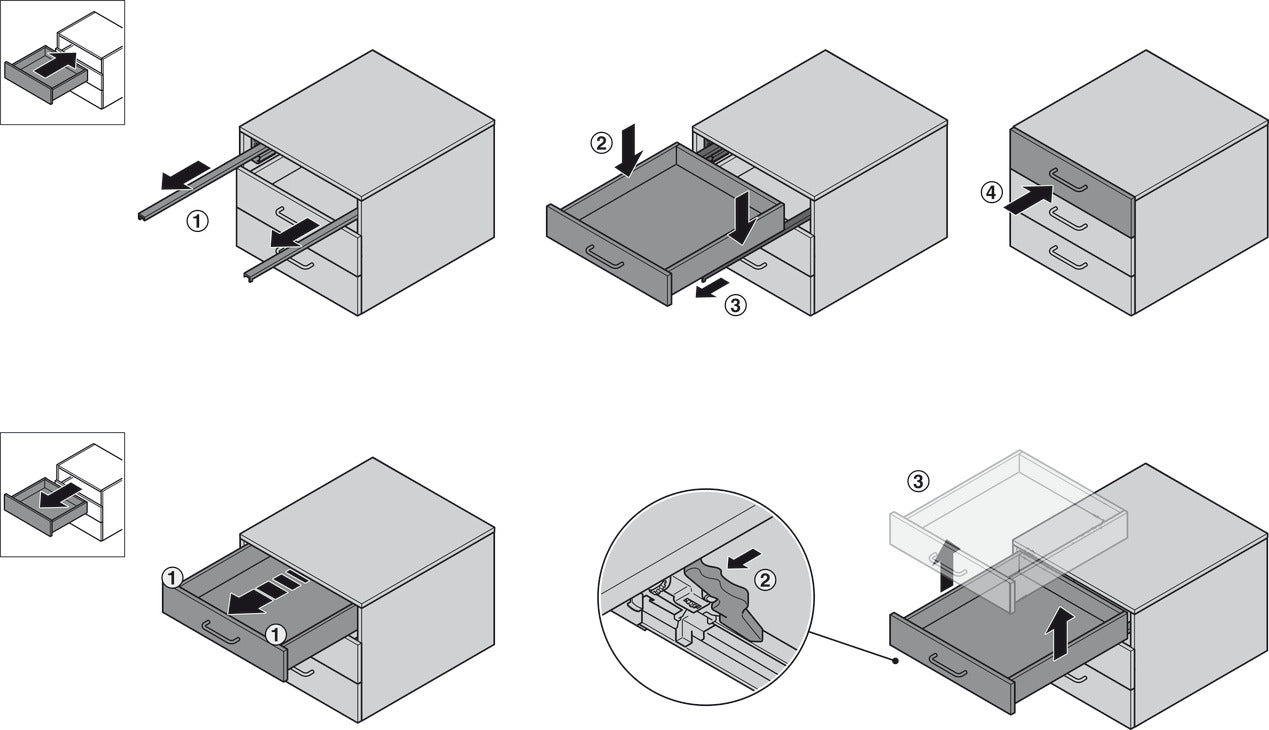 ①

②

③

④

①

①

②

③