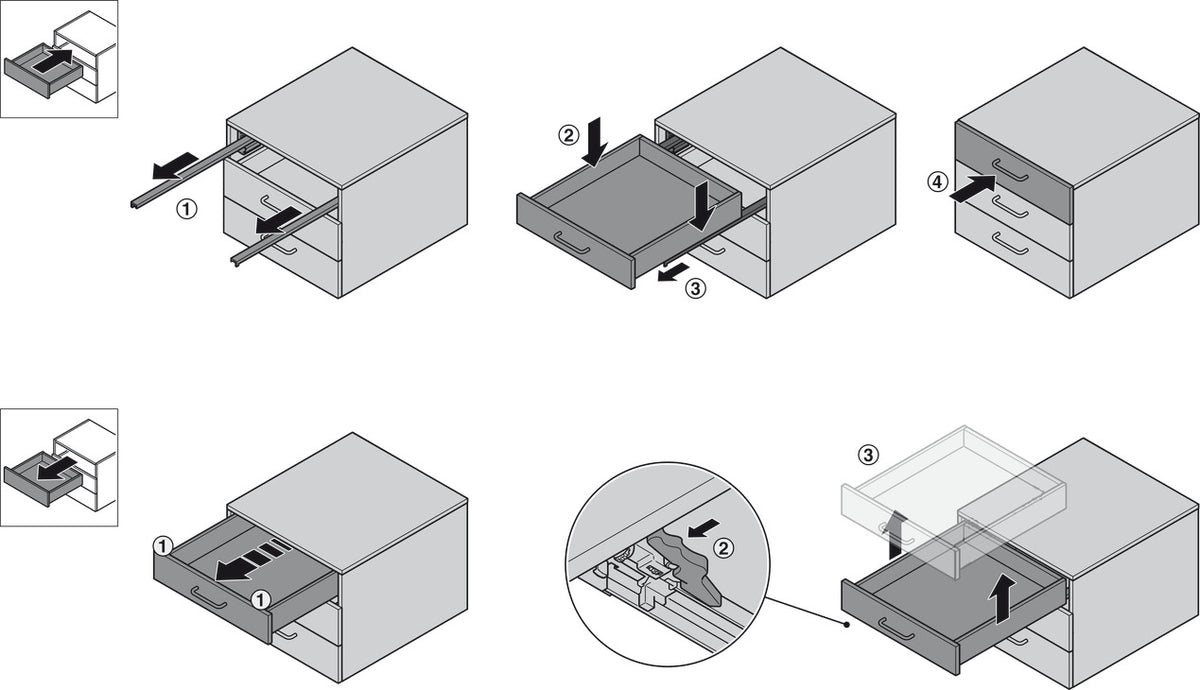 ①

②

③

④

①

①

②

③