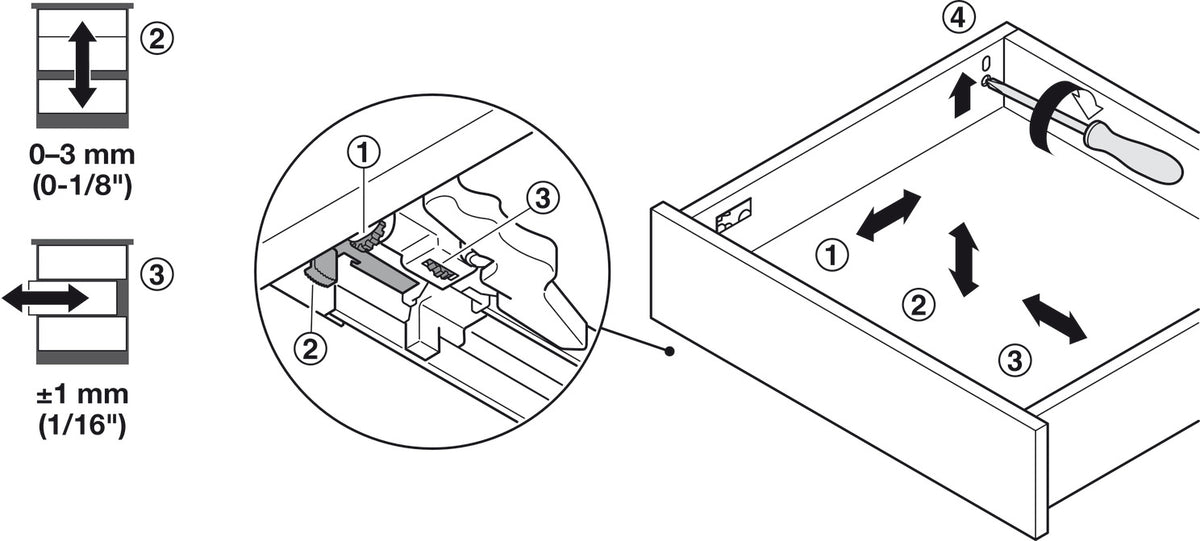 ②

0–3 mm
(0-1/8")

③

±1 mm
(1/16")

①

③

②

④

①

②

③